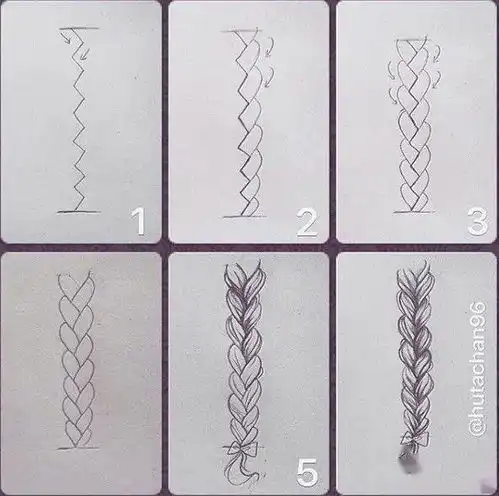 1

2

3

5

@hutachan96