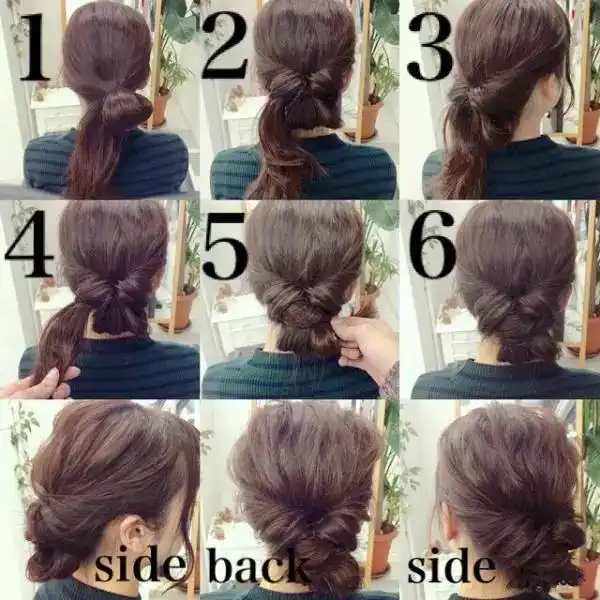 1
2
3
4
5
6
side
back
side